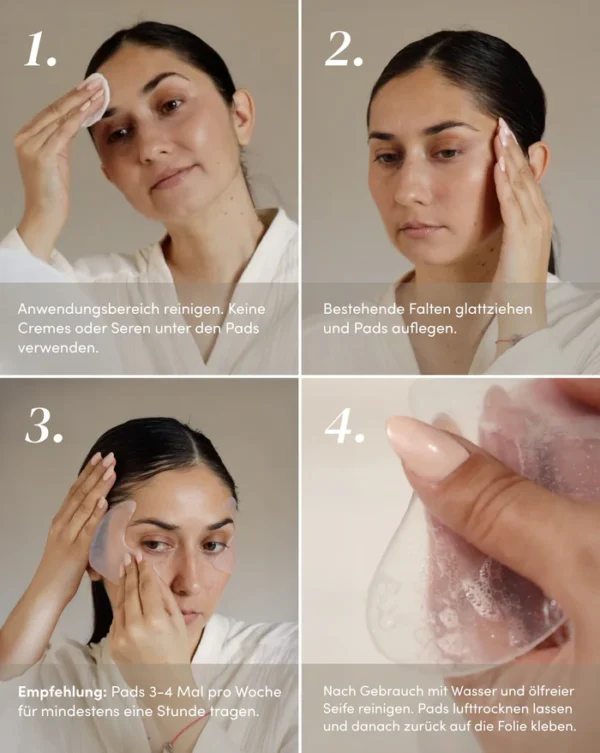 1.

Anwendungsbereich reinigen. Keine Cremes oder Seren unter den Pads verwenden.

2.

Bestehende Falten glattziehen und Pads auflegen.

3.

Empfehlung: Pads 3-4 Mal pro Woche für mindestens eine Stunde tragen.

4.

Nach Gebrauch mit Wasser und ölfreier Seife reinigen. Pads lufttrocknen lassen und danach zurück auf die Folie kleben.